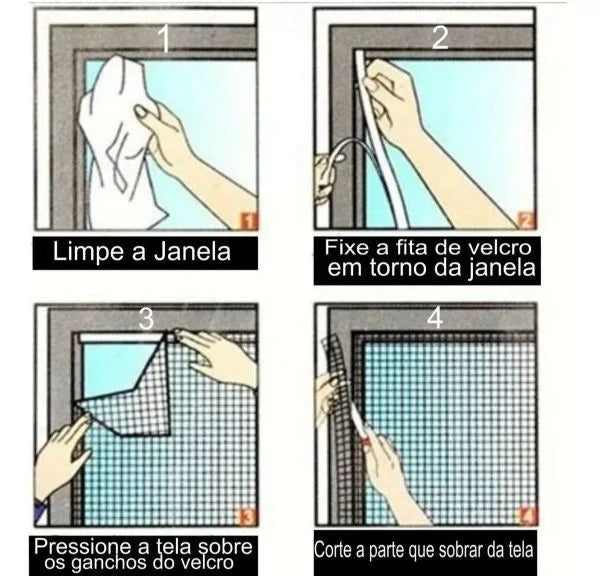 1

1

Limpe a Janela

2

2

Fixe a fita de velcro em torno da janela

3

3

Pressione a tela sobre os ganchos do velcro

4

4

Corte a parte que sobrar da tela